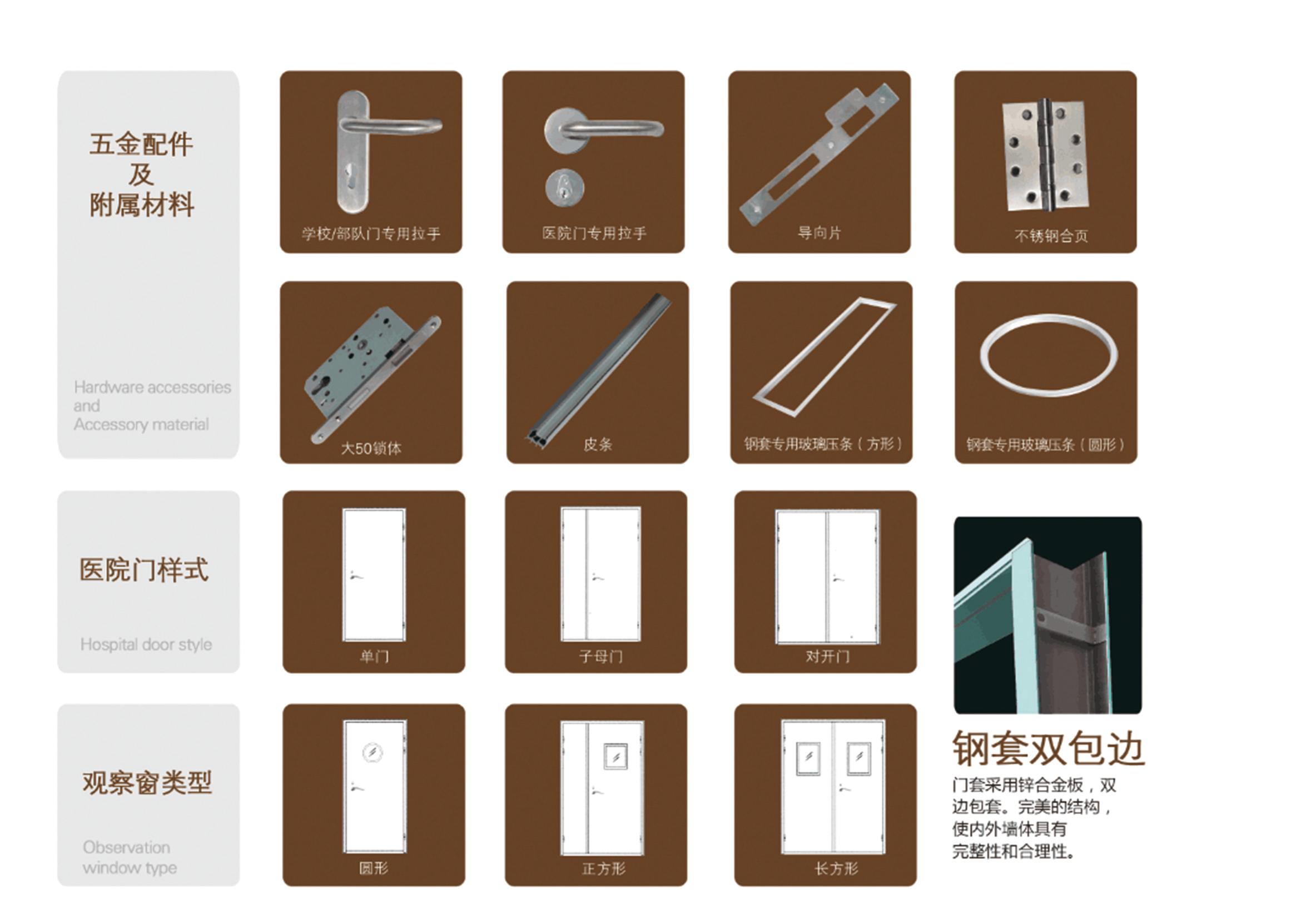 五金配件
及
附属材料

Hardware accessories and Accessory material

学校/部队门专用拉手

医院门专用拉手

导向片

不锈钢合页

大50锁体

皮条

钢套专用玻璃压条（方形）

钢套专用玻璃压条（圆形）

医院门样式

Hospital door style

单门

子母门

对开门

观察窗类型

Observation window type

圆形

正方形

长方形

钢套双包边

门套采用锌合金板，双边包套。完美的结构，使内外墙体具有完整性和合理性。